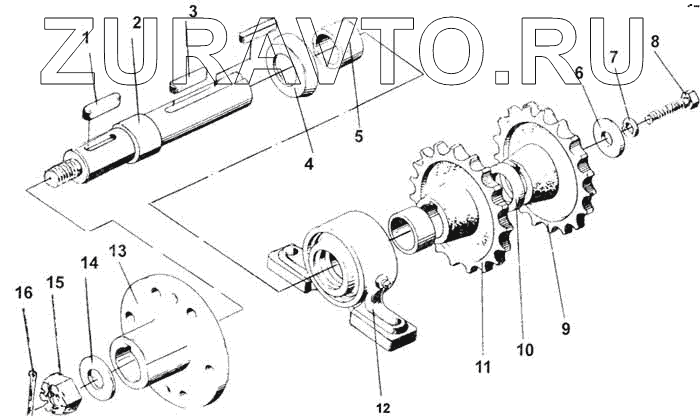 ZURAVTO.RU

1
2
3
4
5
6
7
8
9
10
11
12
13
14
15
16