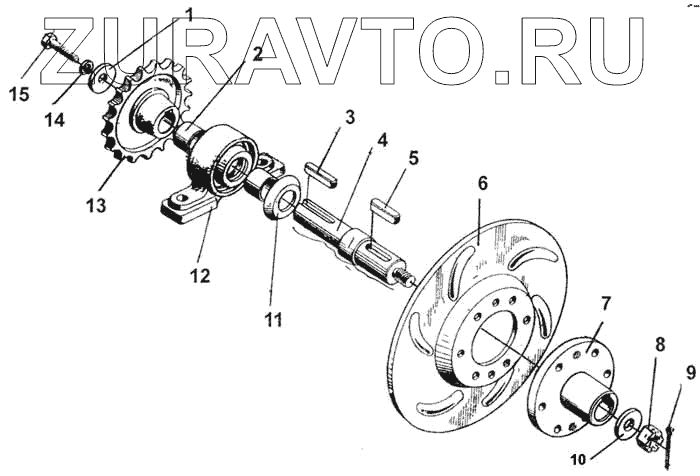 ZURAVTO.RU

1
2
15
14
13
3
4
5
6
12
11
7
8
9
10