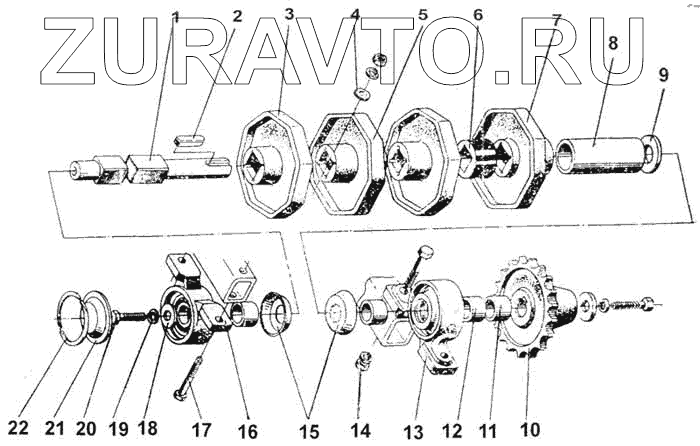 ZURAVTO.RU

1 2 3 4 5 6 7 8 9

22 21 20 19 18 17 16 15 14 13 12 11 10