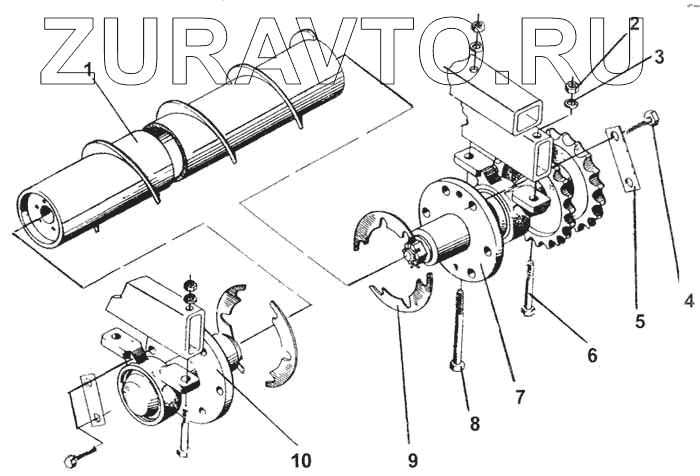 ZURAVTO.RU

1
2
3
4
5
6
7
8
9
10