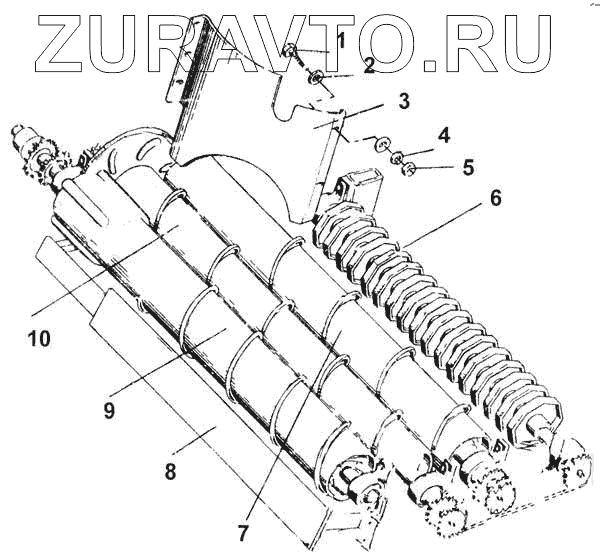 ZURAVTO.RU

1
2
3
4
5
6
10
9
8
7