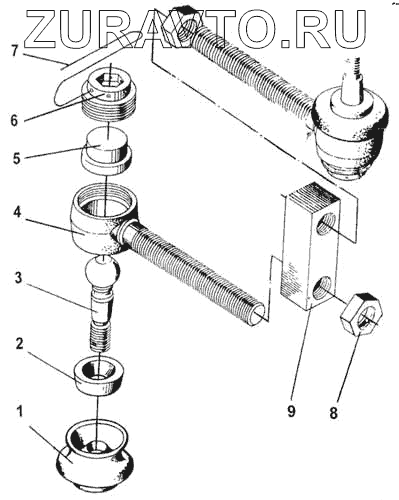 ZURAVTO.RU

7
6
5
4
3
2
1
9
8