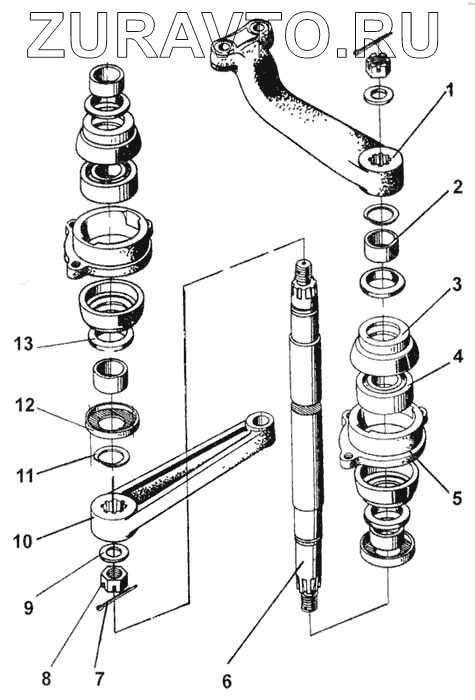 ZURAVTO.RU

1
2
3
4
5
13
12
11
10
9
8
7
6