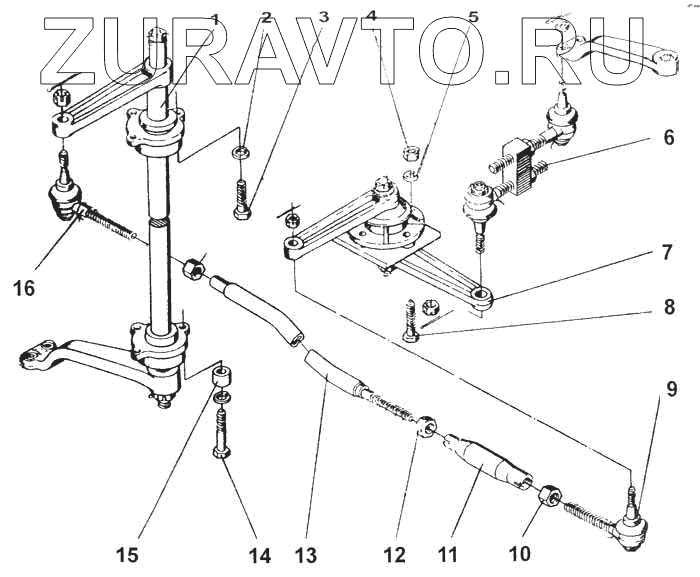 ZURAVTO.RU

1
2
3
4
5
6
7
8
9
16
15
14
13
12
11
10