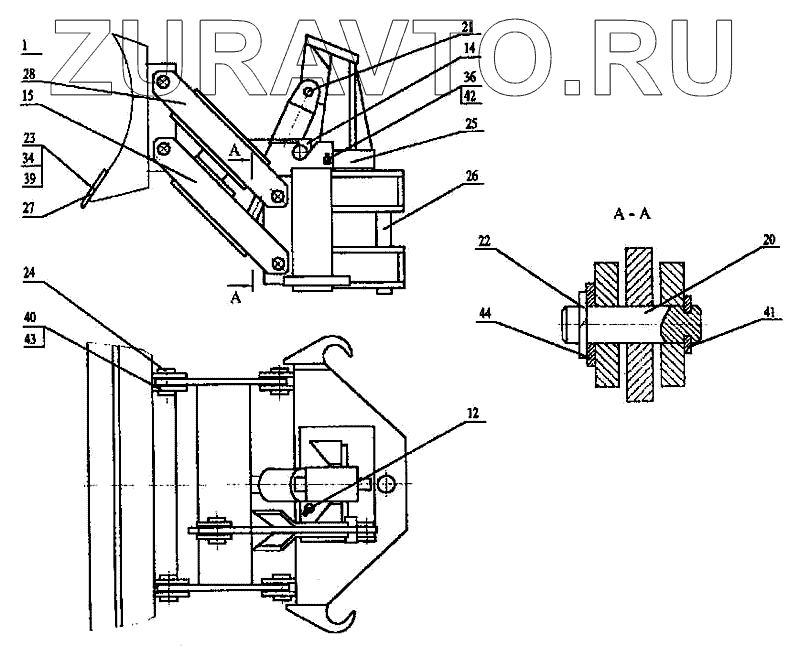 ZURAVTO.RU

1
28
15
23
34
39
27
21
14
36
42
25
26
A
A

A - A

22
20
44
41

24
40
43
12