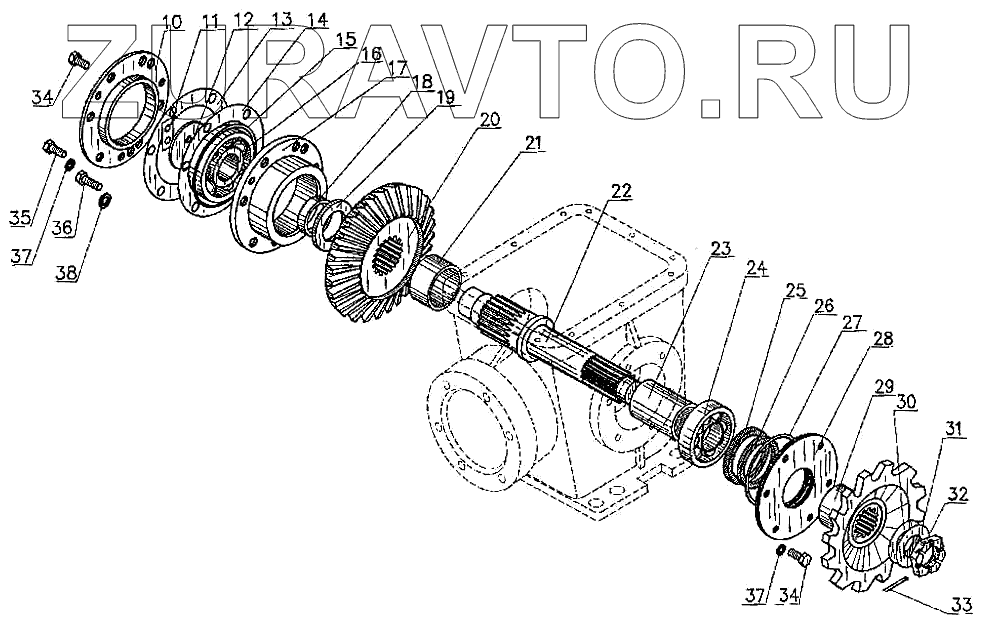 ZURAVTO.RU

10
11
12
13
14
15
16
17
18
19
20
21
22
23
24
25
26
27
28
29
30
31
32
33
34
35
36
37
38
37
34