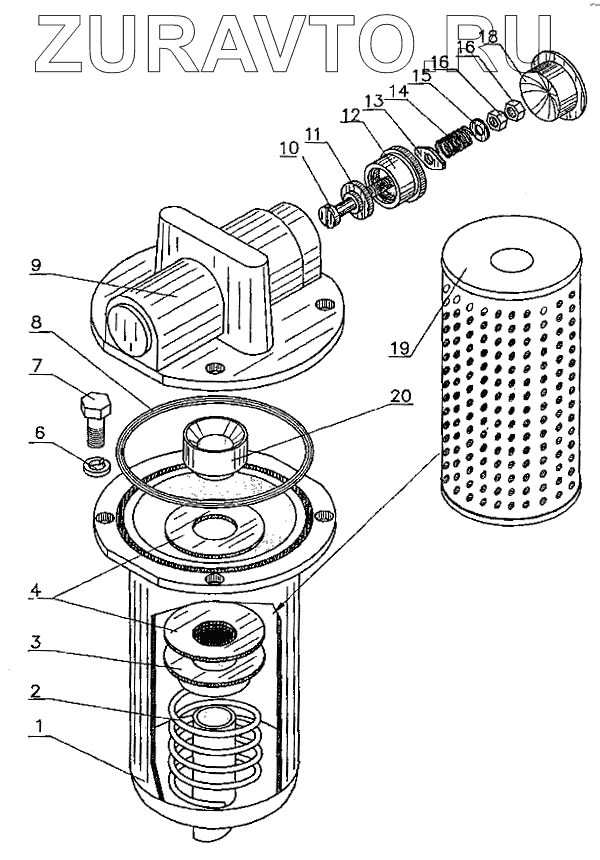 ZURAVTO.RU

18
16
16
15
14
13
12
11
10
9
8
7
6
20
19
4
3
2
1