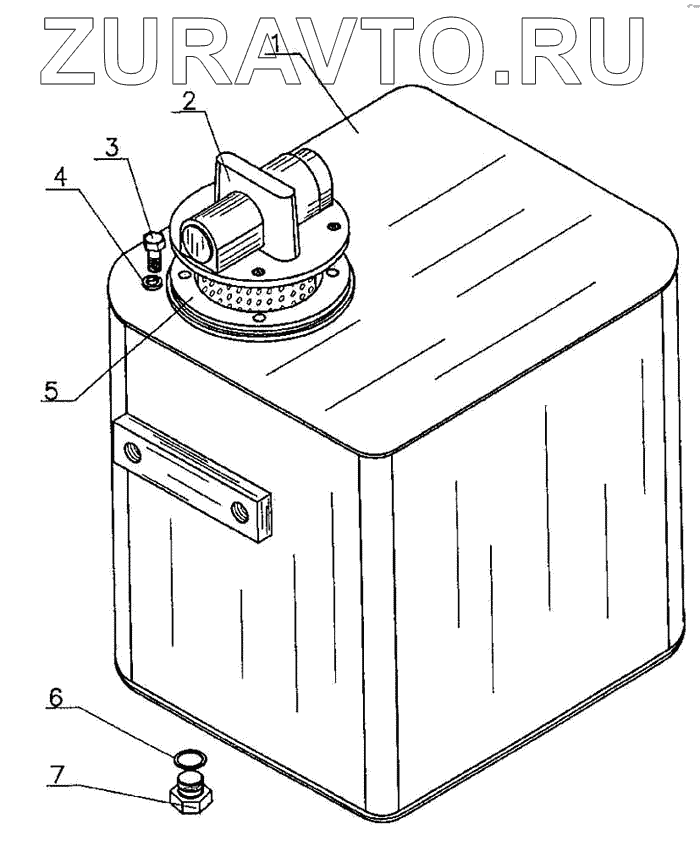 ZURAVTO.RU
1
2
3
4
5
6
7