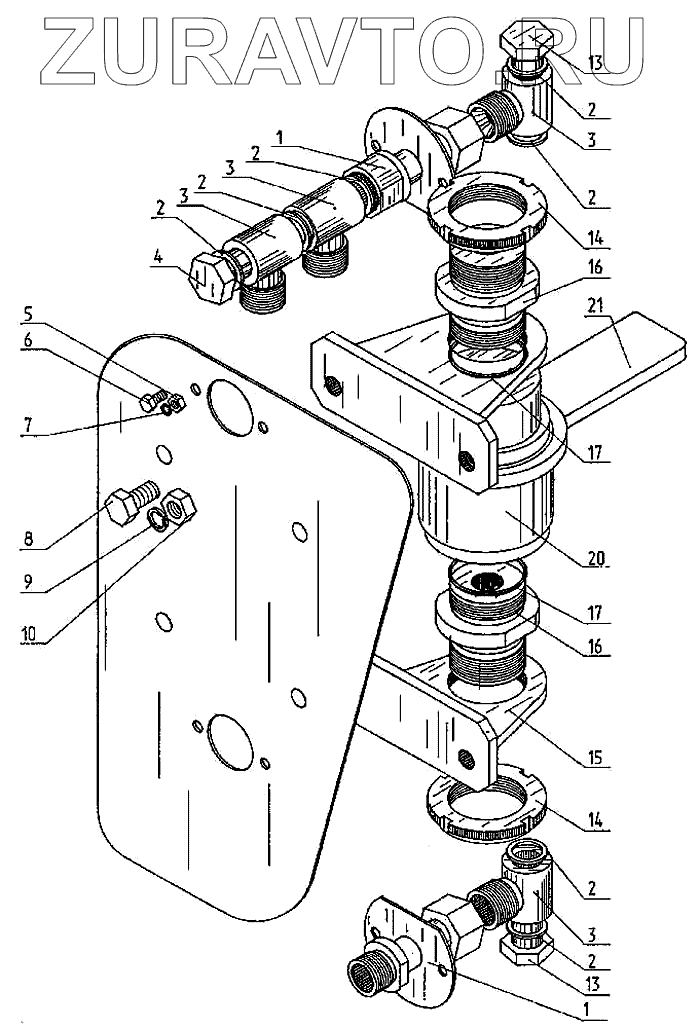 ZURAVTO.RU

13
2
3
2
1
2
3
2
3
2
4
14
16
21
5
6
7
17
8
9
10
20
17
16
15
14
2
3
2
13
1