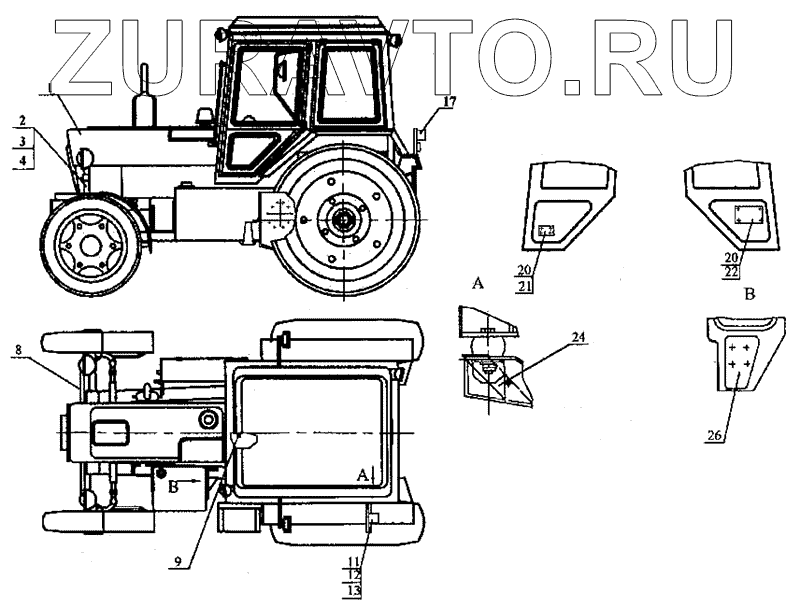 ZURAVTO.RU

1
2
3
4
17
20
21
20
22
A
B
24
26
8
B
A
9
11
12
13