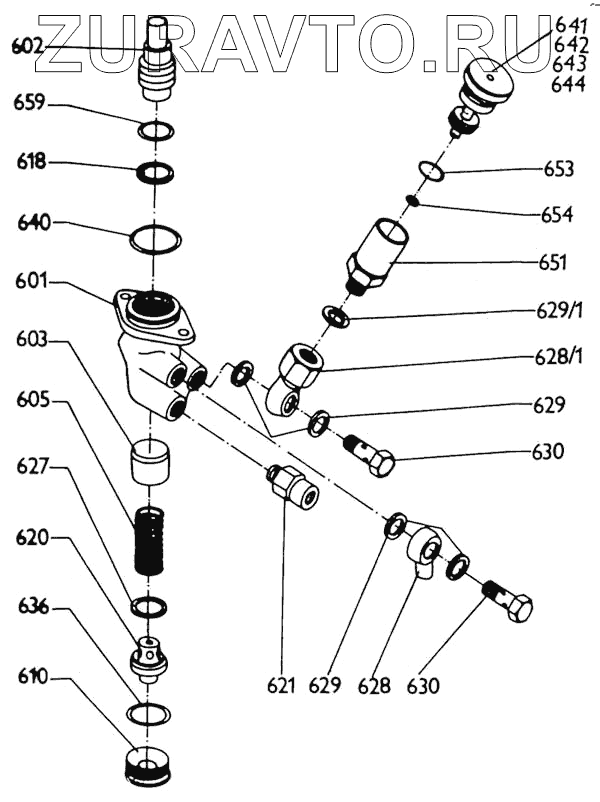 ZURAVTO.RU

602
659
618
640
601
603
605
627
620
636
610

641
642
643
644
653
654
651
629/1
628/1
629
630

621 629 628 630