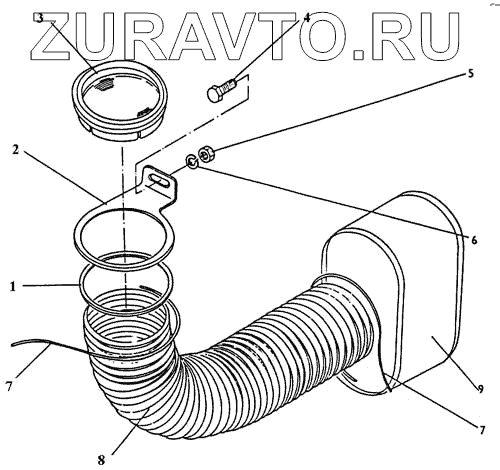 ZURAVTO.RU

3
4
5
2
6
1
7
9
7
8