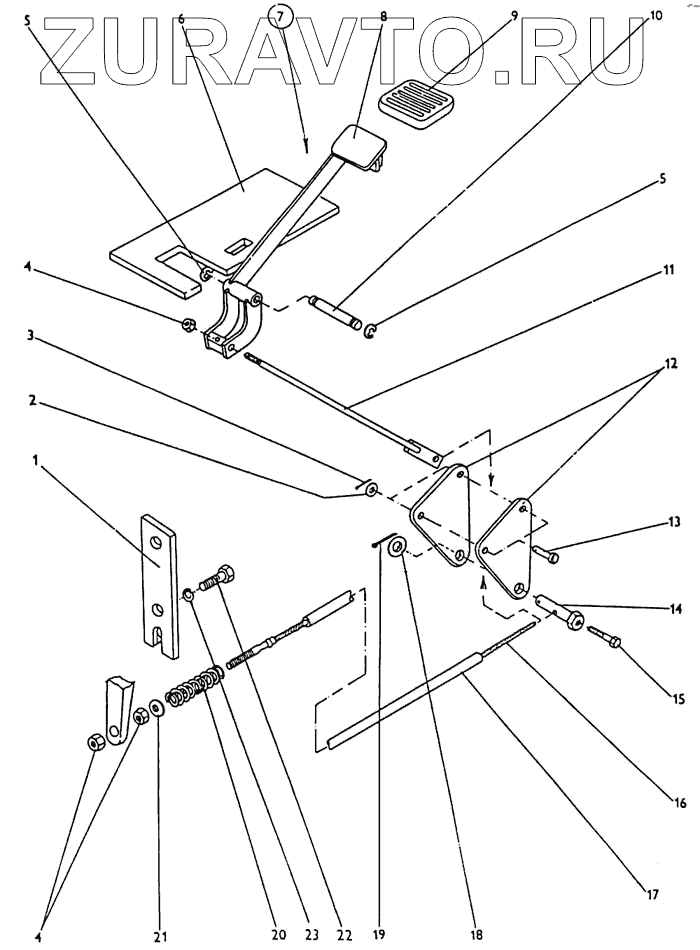 ZURAVTO.RU

5
6
7
8
9
10
5
4
11
3
2
12
1
13
14
15
16
17
4
21
20
23
22
19
18