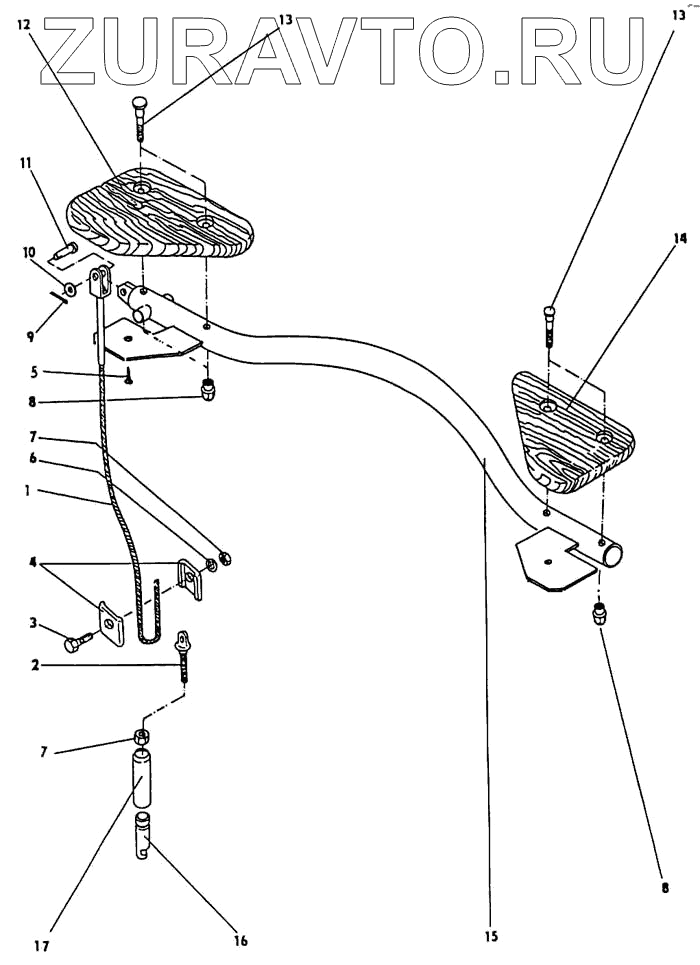 ZURAVTO.RU

12
13
13
11
10
9
14
5
8
7
6
1
4
3
2
7
17
16
15
8