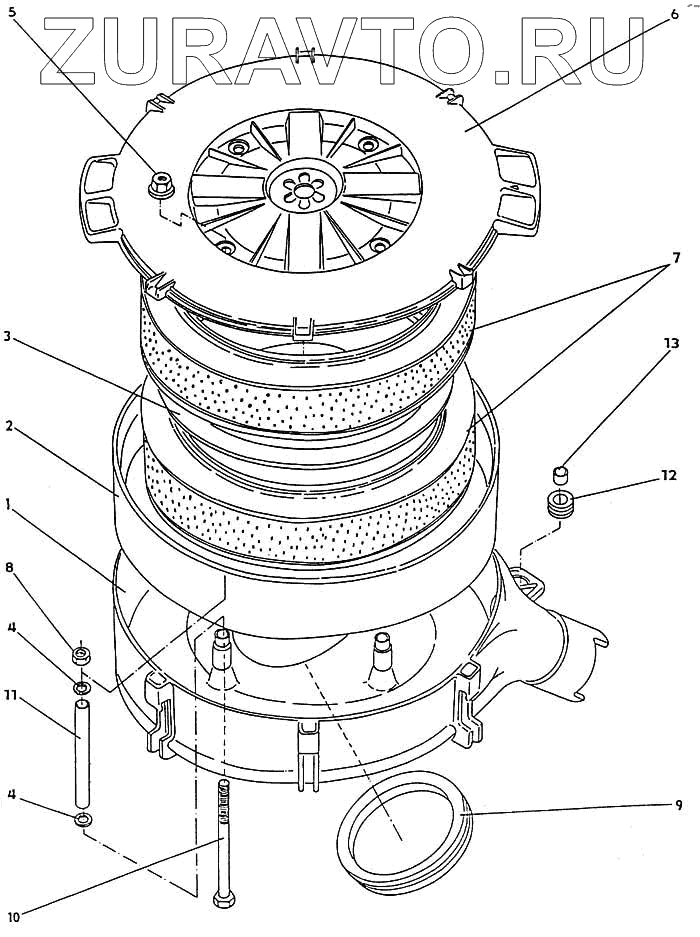 ZURAVTO.RU

5
6
7
3
13
2
12
1
8
4
11
4
9
10