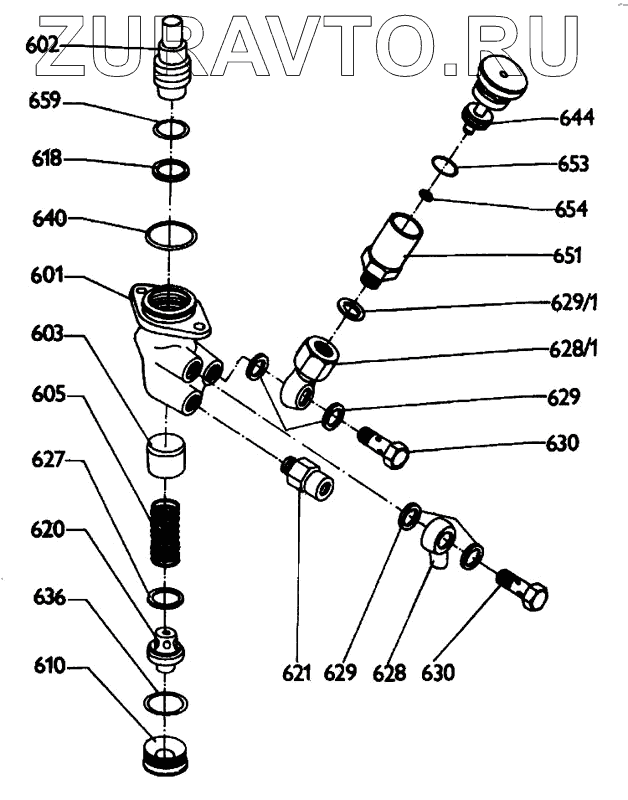 ZURAVTO.RU

602
659
618
640
601
603
605
627
620
636
610

644
653
654
651
629/1
628/1
629
630

621
629
628
630