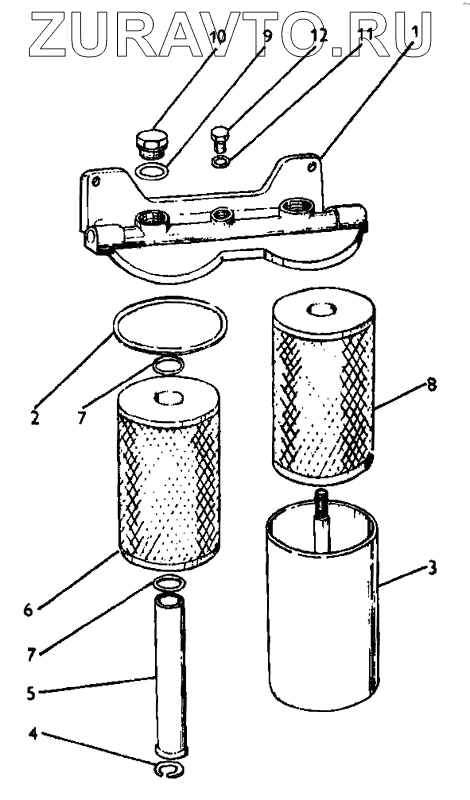 ZURAVTO.RU

10 9 12 11 1

2 7

8

6 3

7

5

4