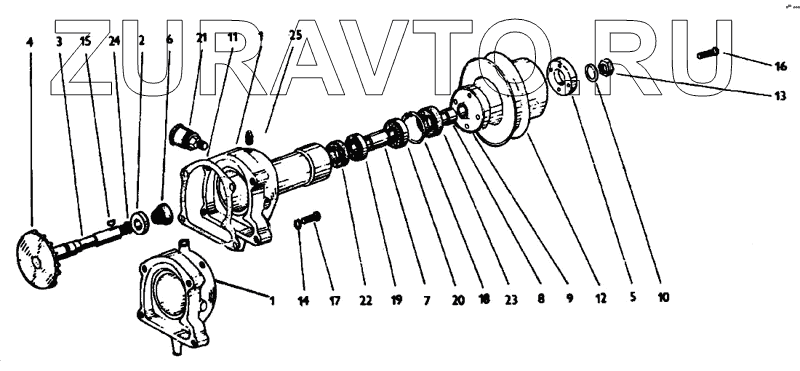 ZURAVTO.RU

4 3 15 24 2 6 21 11 1 25

16

13

1 14 17 22 19 7 20 18 23 8 9 12 5 10