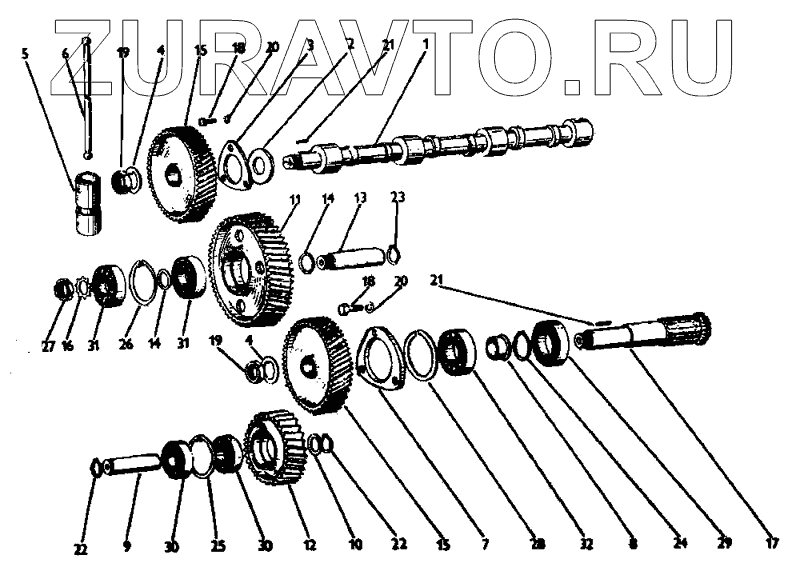 ZURAVTO.RU

5 6 19 4 15 18 20 3 2 21 1

11 14 13 23

18 20 21

27 16 31 26 14 31

19 4

22 9 30 25 30 12 10 22 15 7 28 32 8 24 29 17