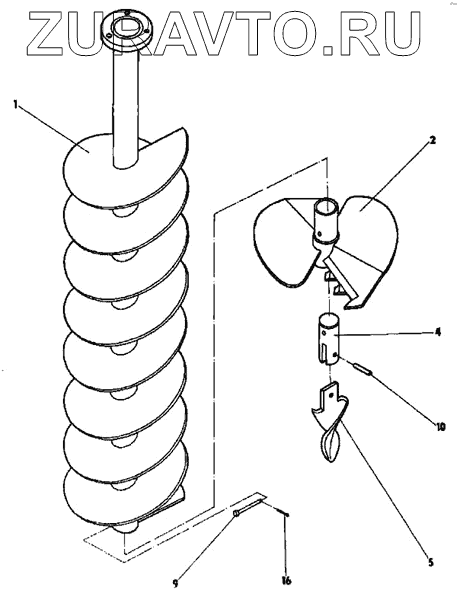 ZURAVTO.RU

1
2
4
10
5
9
16