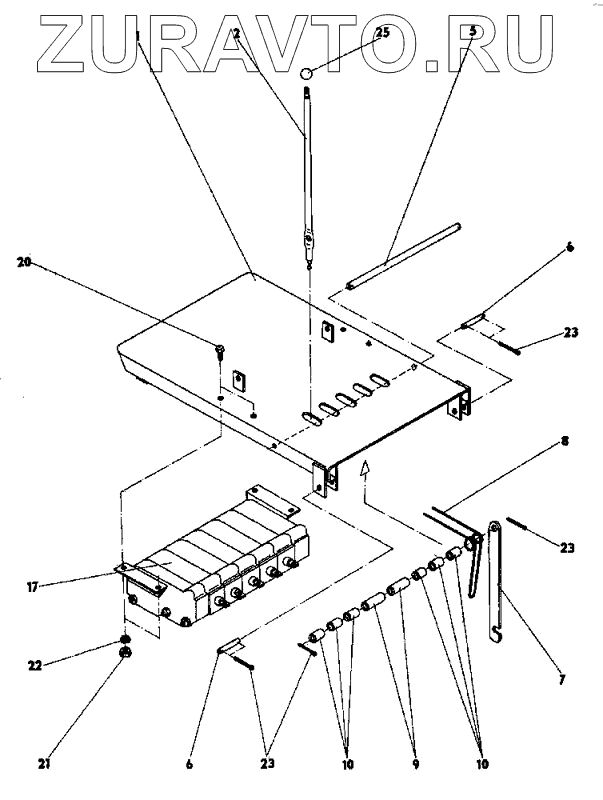 ZURAVTO.RU

1
2
25
5
20
6
23
8
23
17
7
22
21
6
23
10
9
10