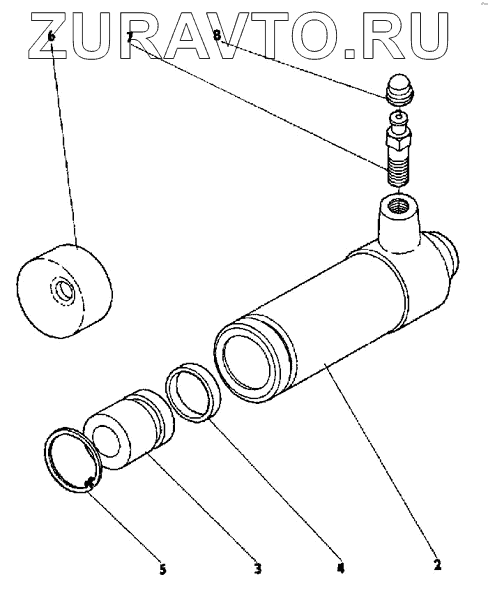 ZURAVTO.RU

6
7
8
5
3
4
2