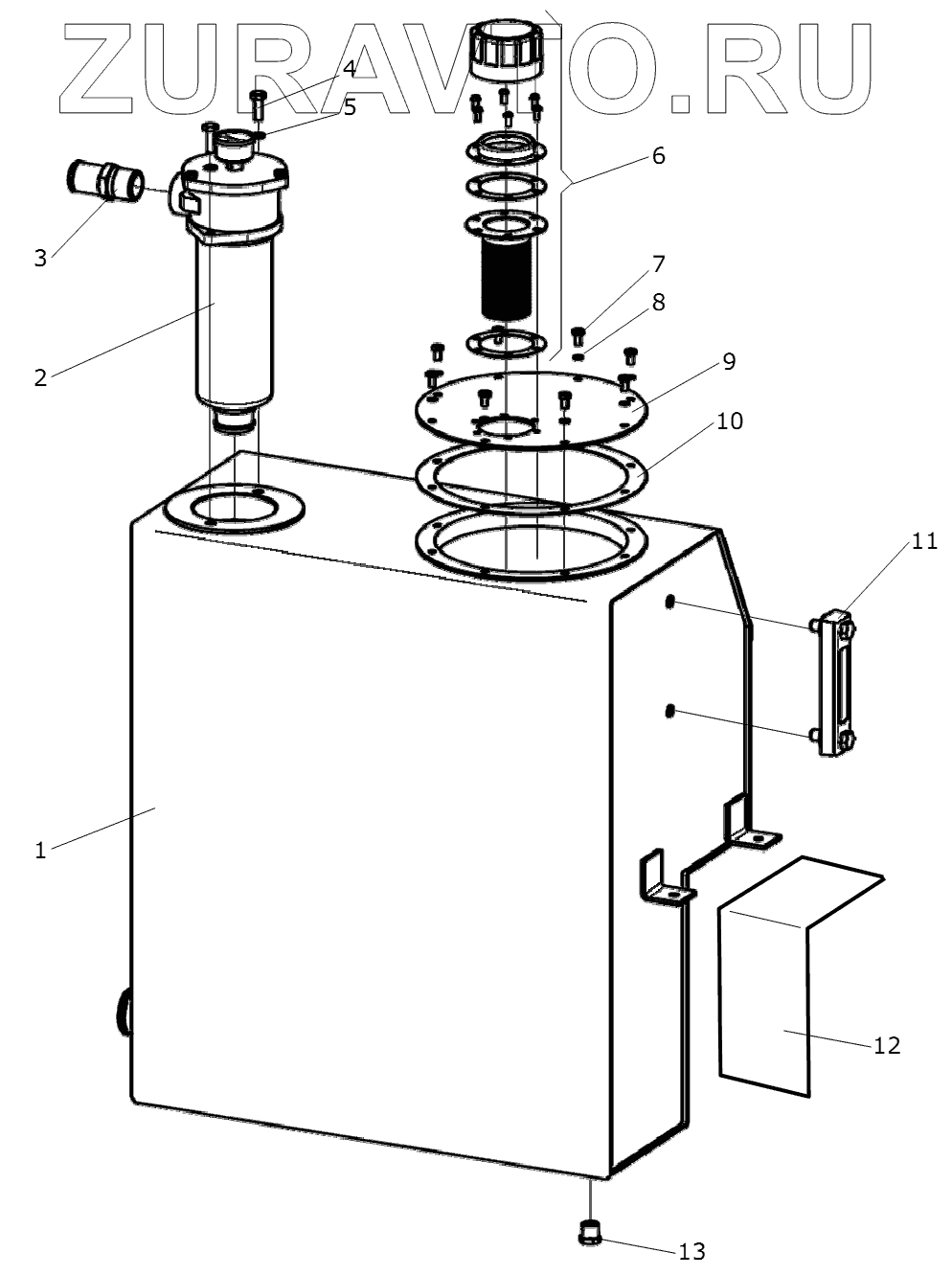 ZURAVTO.RU

4
5
6
3
7
8
2
9
10
11
1
12
13