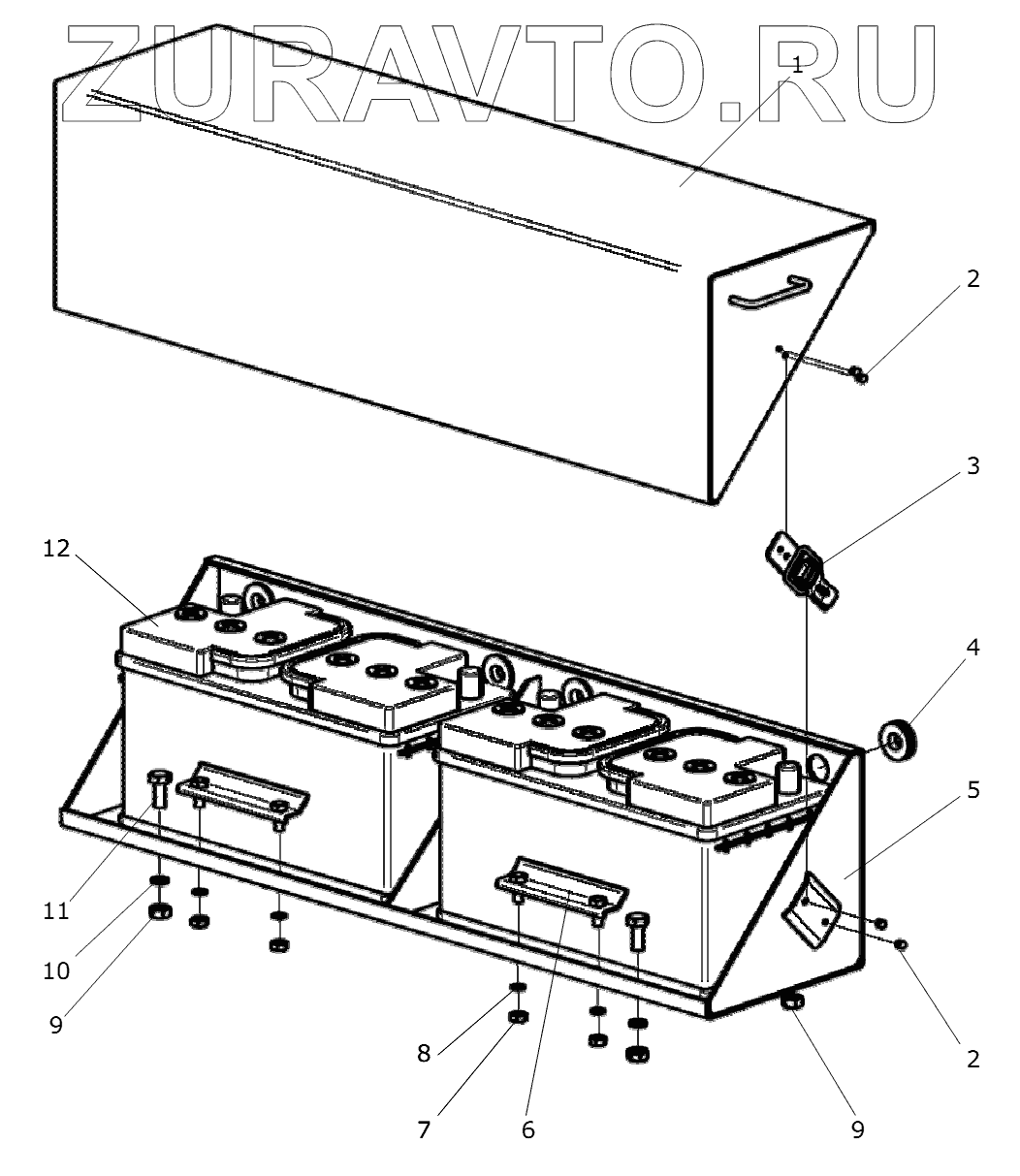 ZURAVTO.RU

1

2

3

12

4

5

11

10

9

8

7

6

2

9