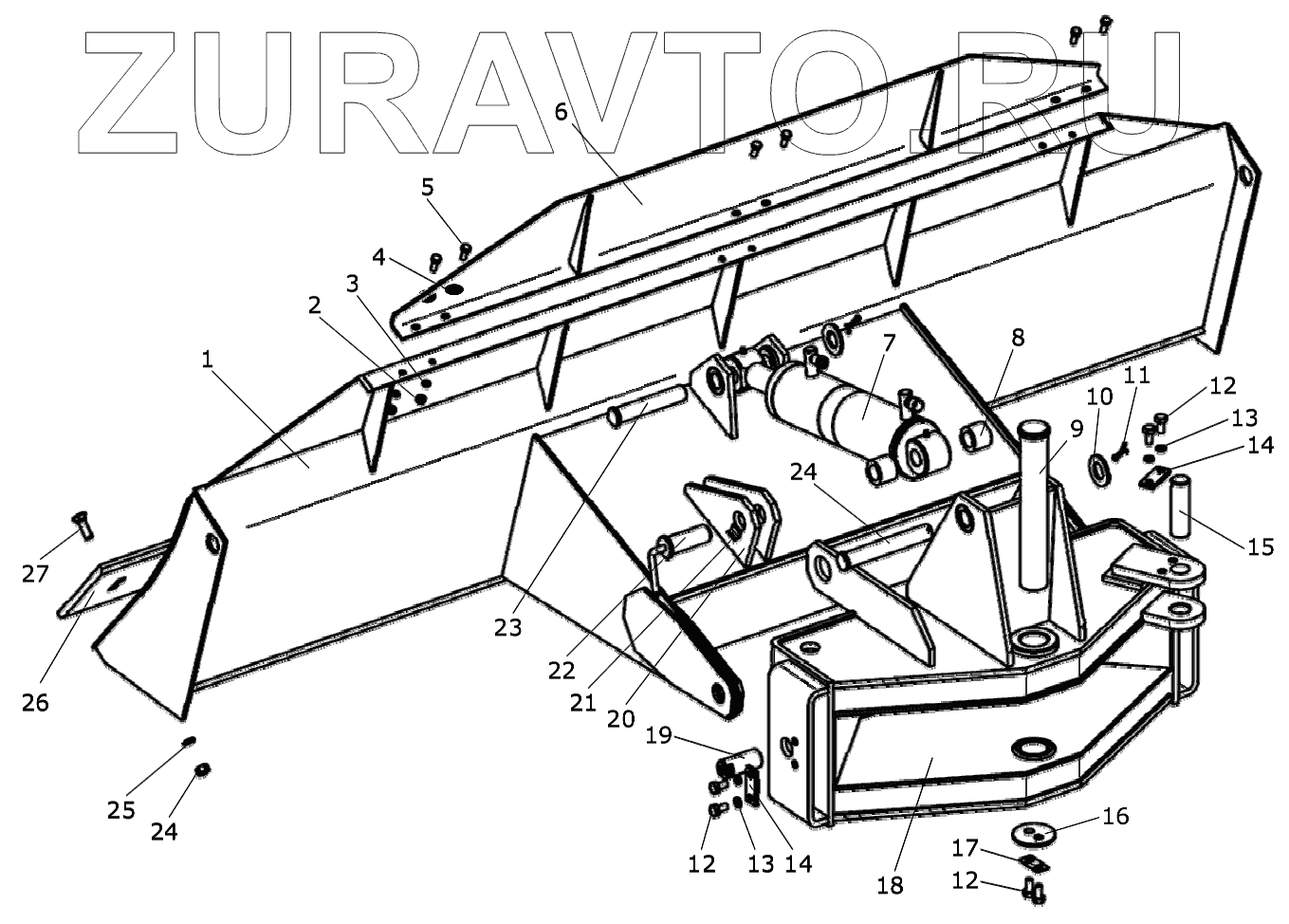 ZURAVTO.RU

6
5
4
3
2
1
7
8
9
10
11
12
13
14
15
24
27
26
23
22
21
20
19
25
24
12
13
14
18
16
17
12