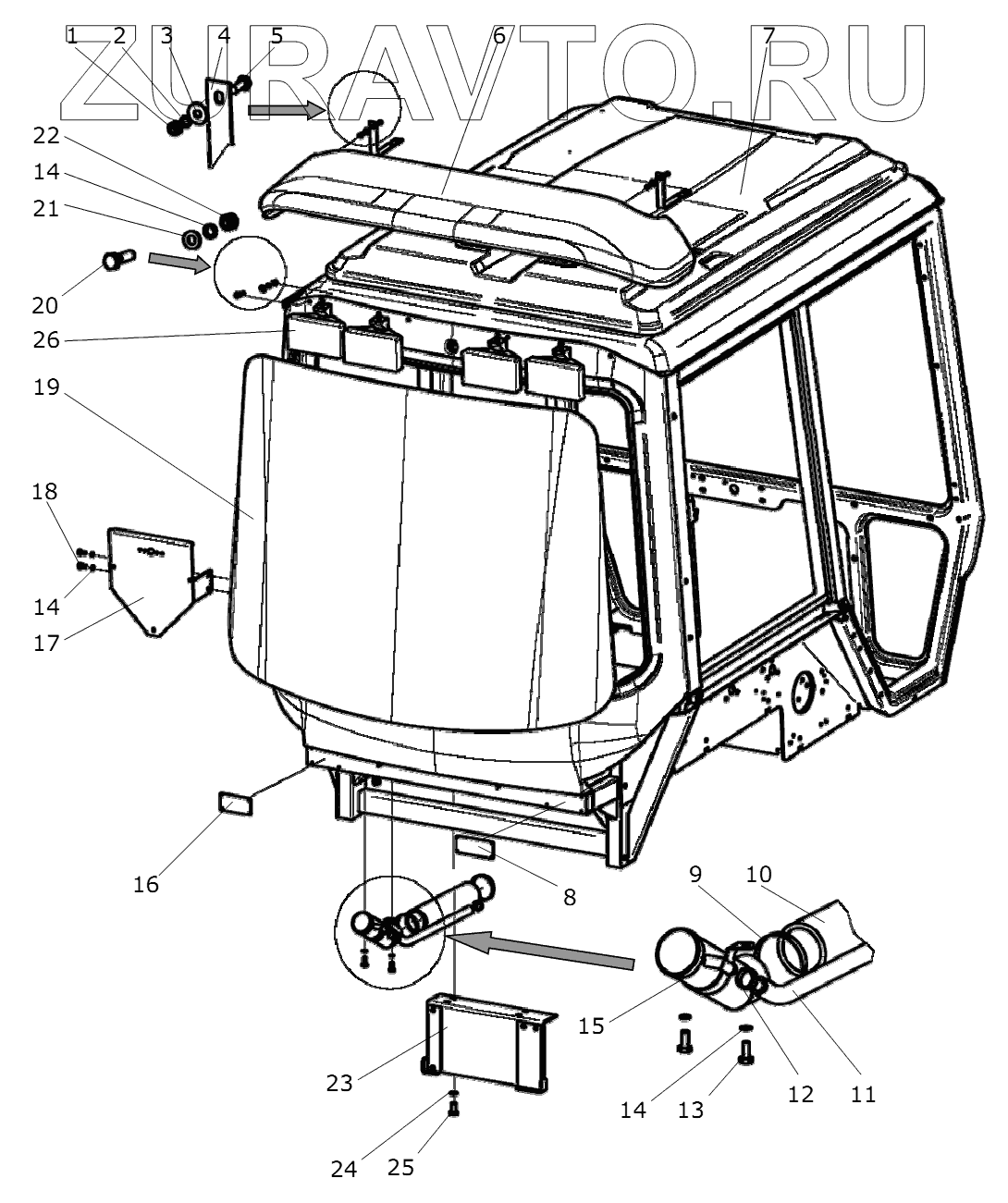 ZURAVTO.RU

1 2 3 4 5 6 7

22

14

21

20

26

19

18

14

17

16

8

9 10

15

23

14 13 12 11

24 25