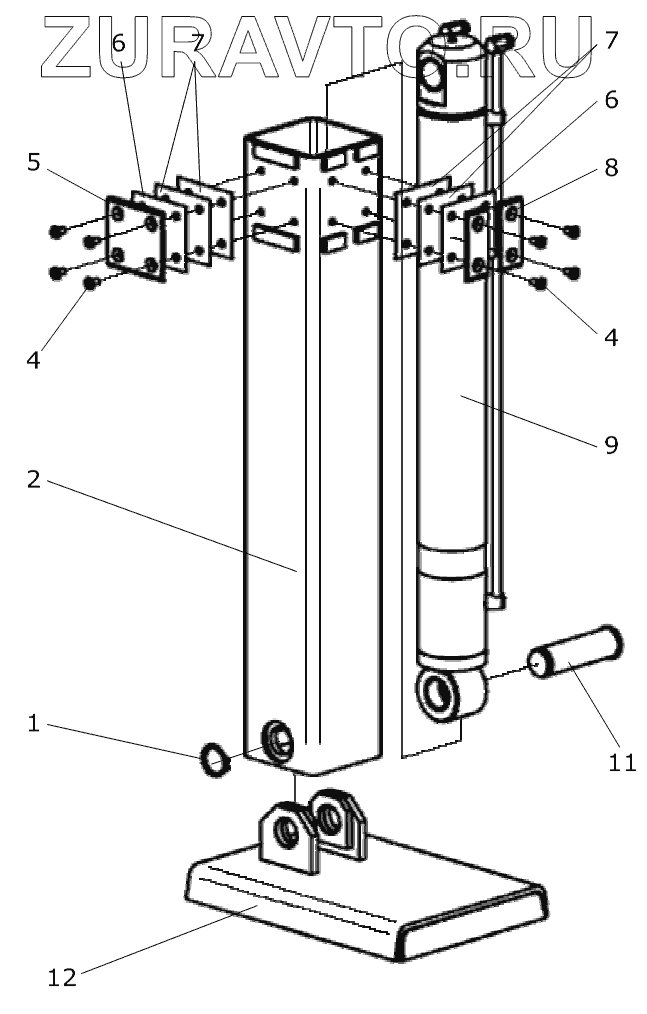 ZURAVTO.RU
6
7
7
6
5
8
4
4
9
2
1
11
12