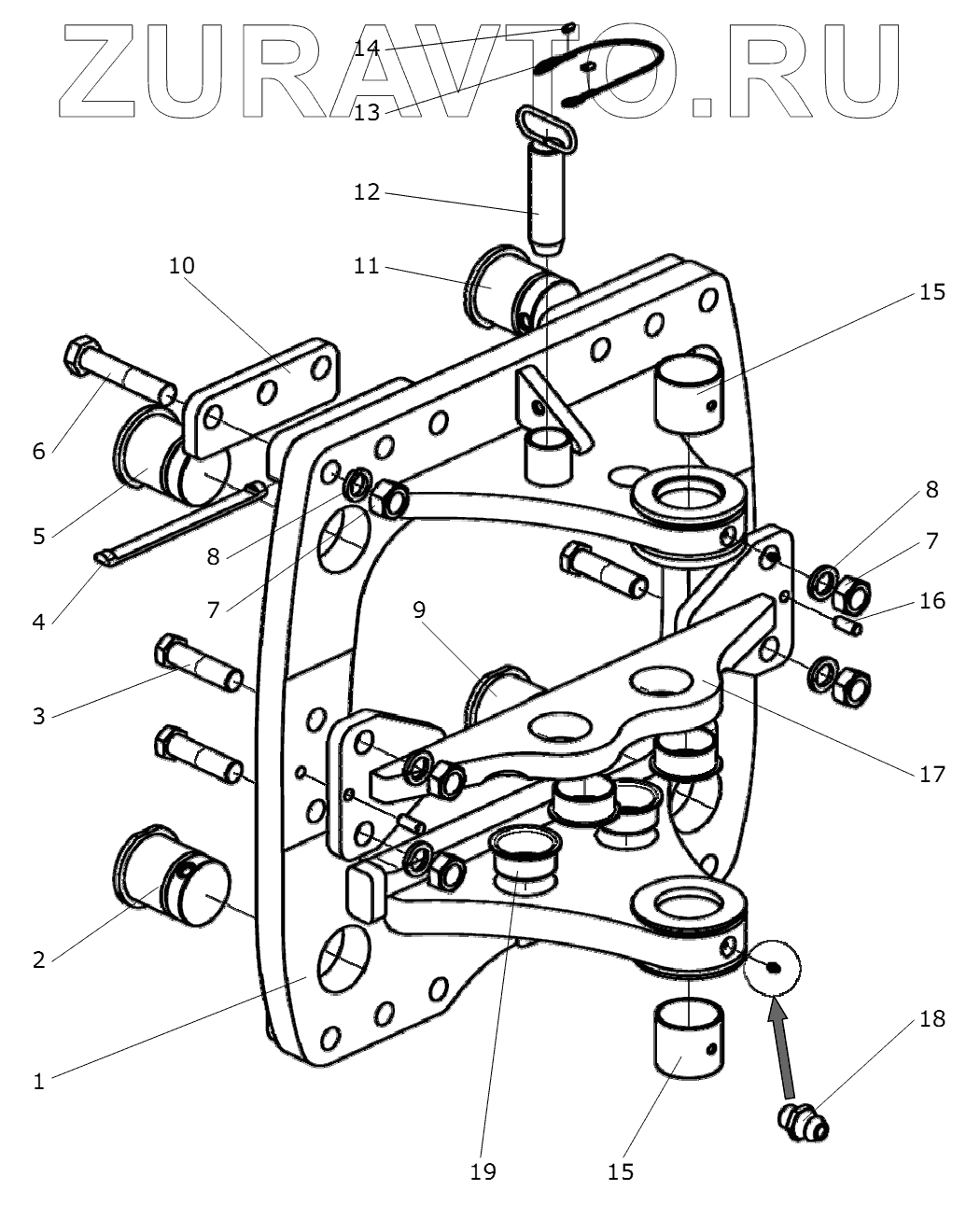 ZURAVTO.RU

14
13
12
11
10
15
6
5
8
7
4
8
7
16
9
3
17
2
1
18
19
15