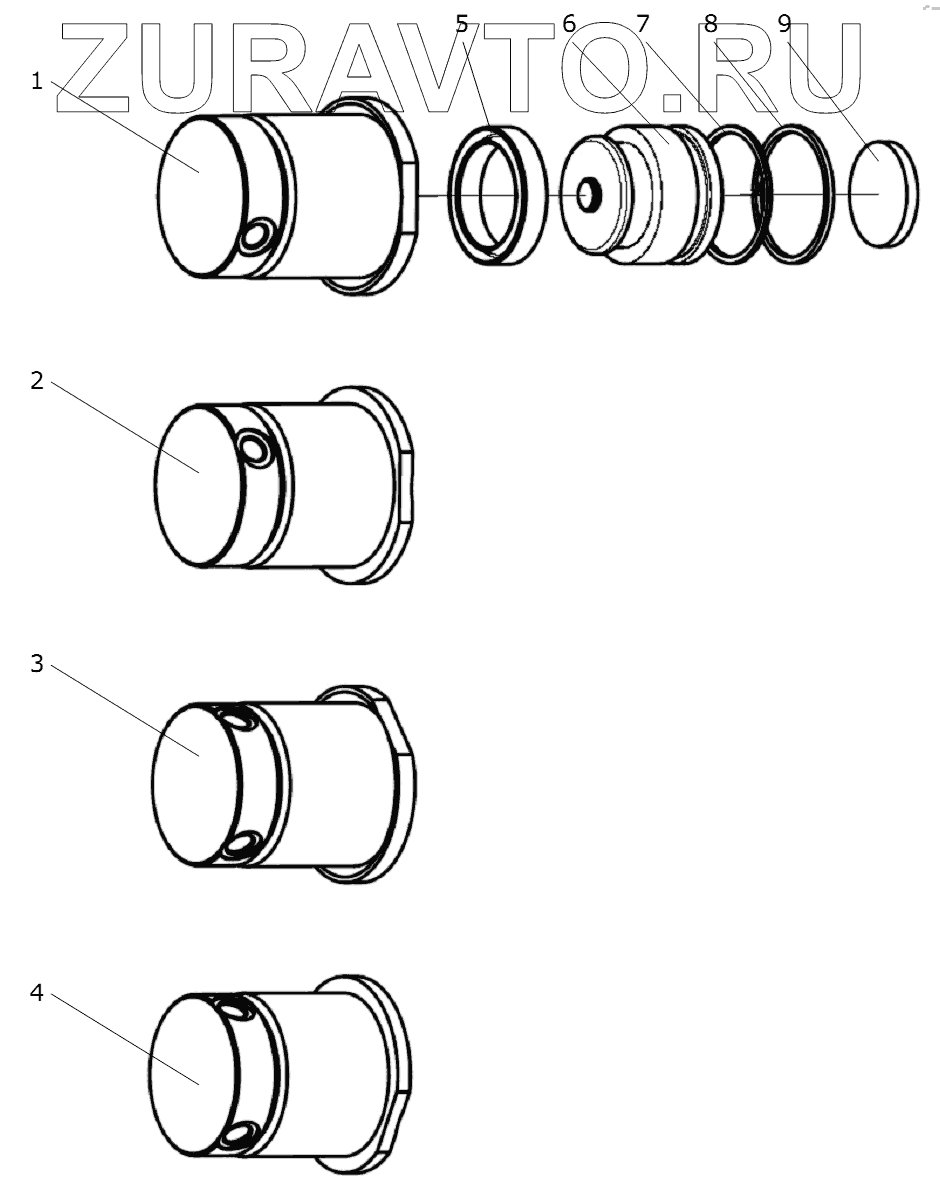 ZURAVTO.RU
1
5
6
7
8
9
2
3
4