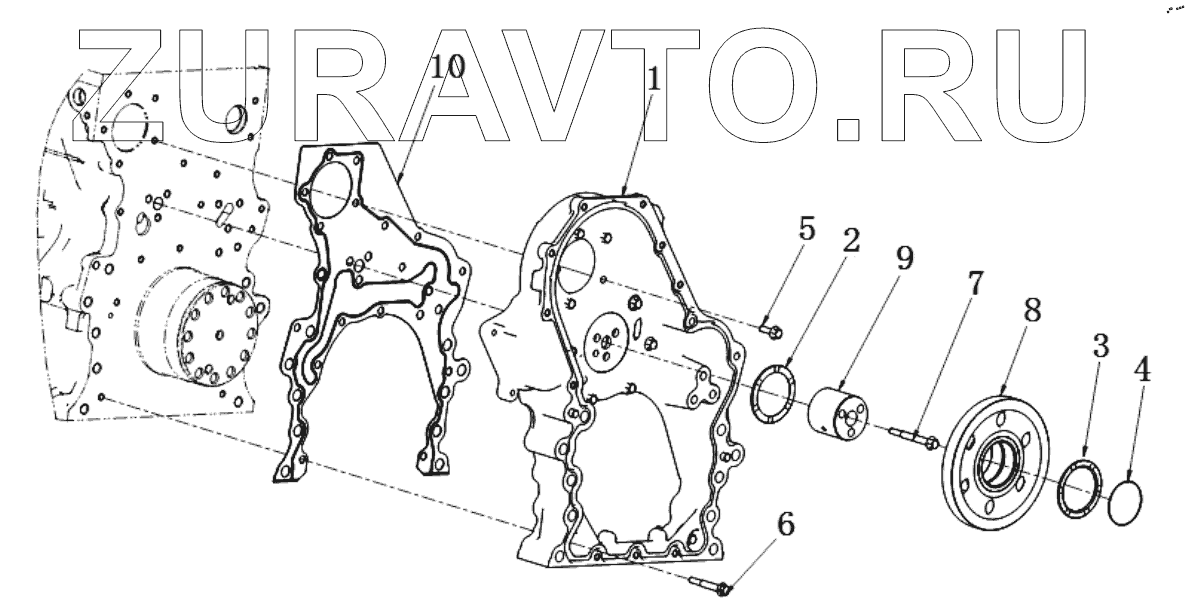 ZURAVTO.RU
10
1
5
2
9
7
8
3
4
6