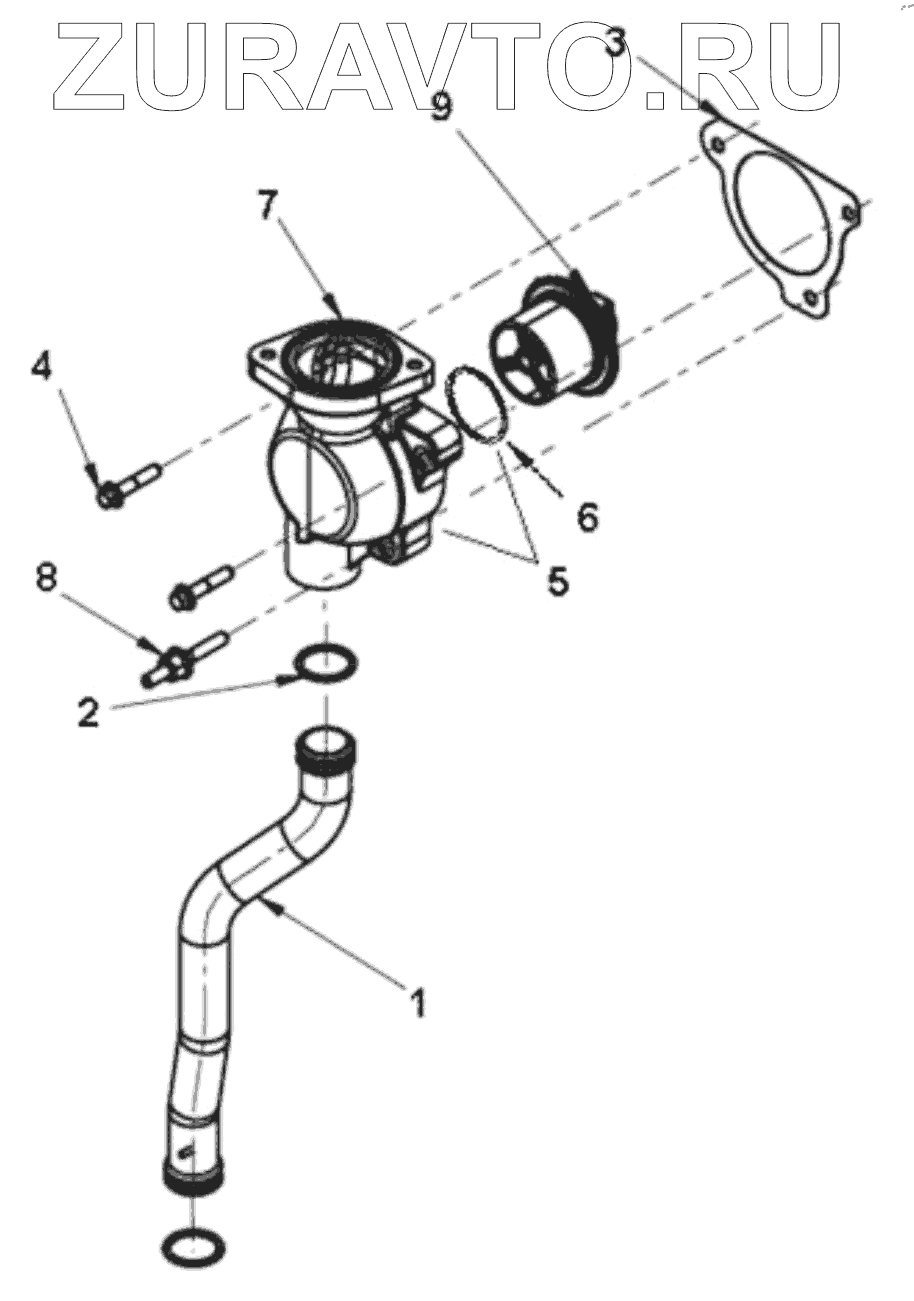 ZURAVTO.RU
3
9
7
4
6
5
8
2
1