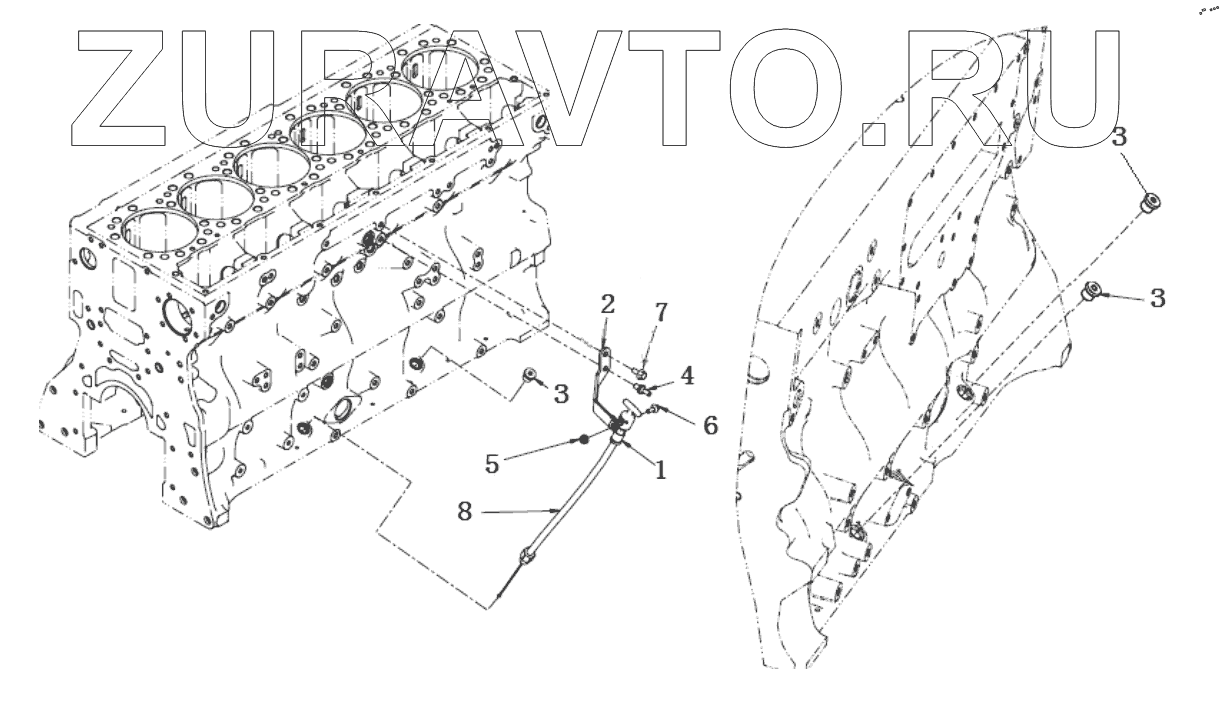 ZUPAVTO.RU

3
3
2
7
4
3
6
5
1
8