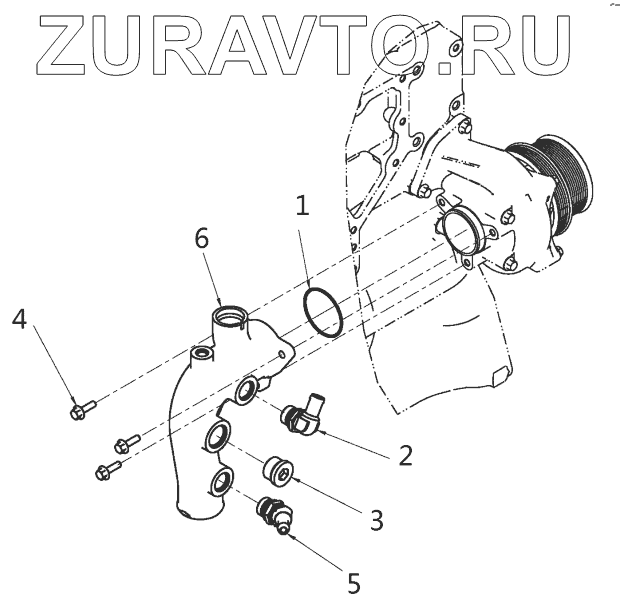 ZURAVTO.RU

1
6
4
2
3
5