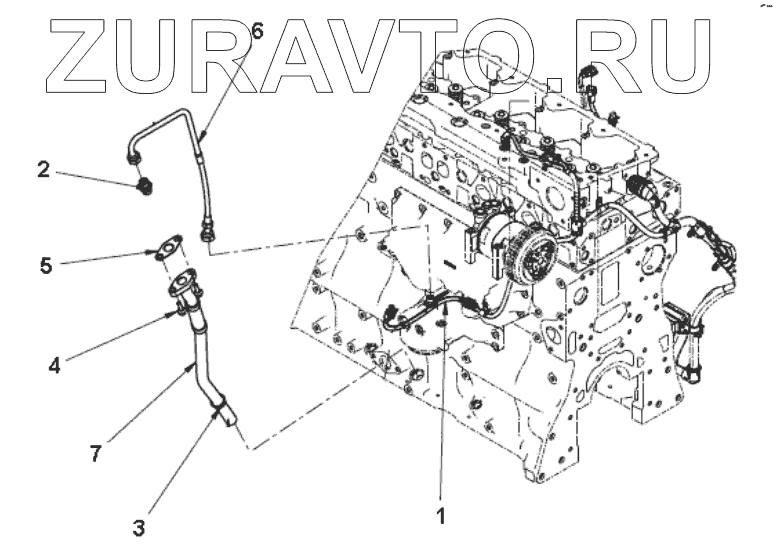 ZURAVTO.RU

6
2
5
4
7
3
1