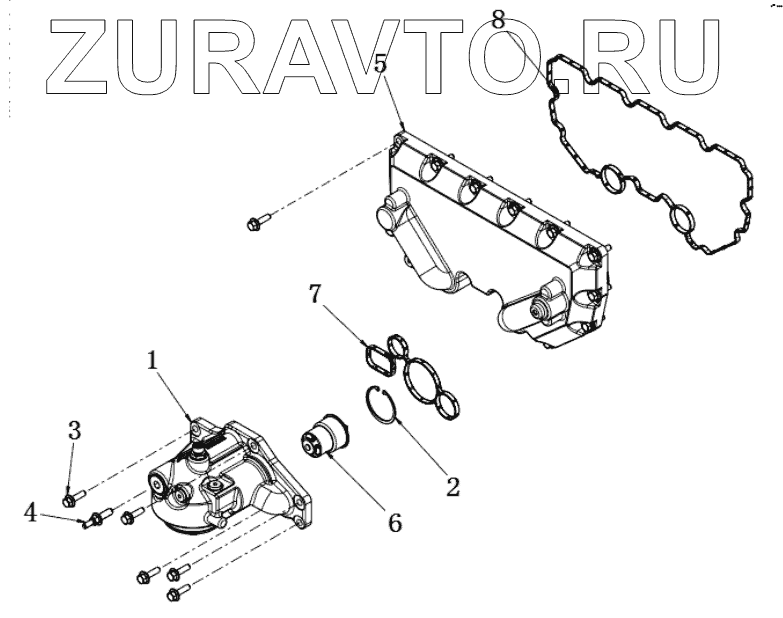 ZURAVTO.RU

8
5
7
1
3
4
2
6