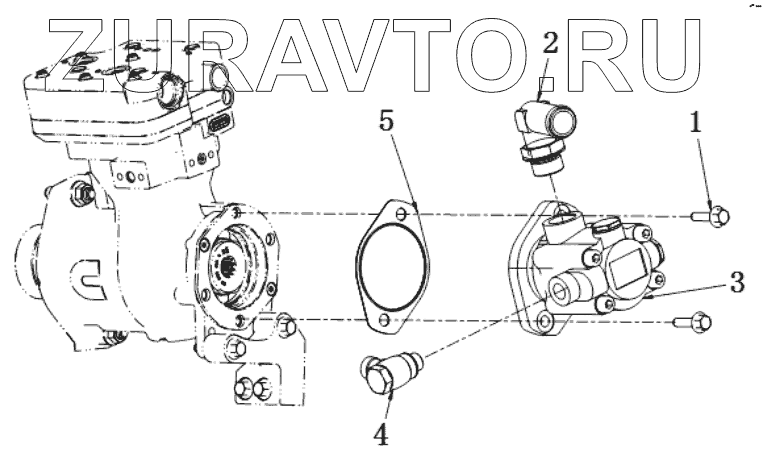 ZURAVTO.RU

2

5

1

3

4