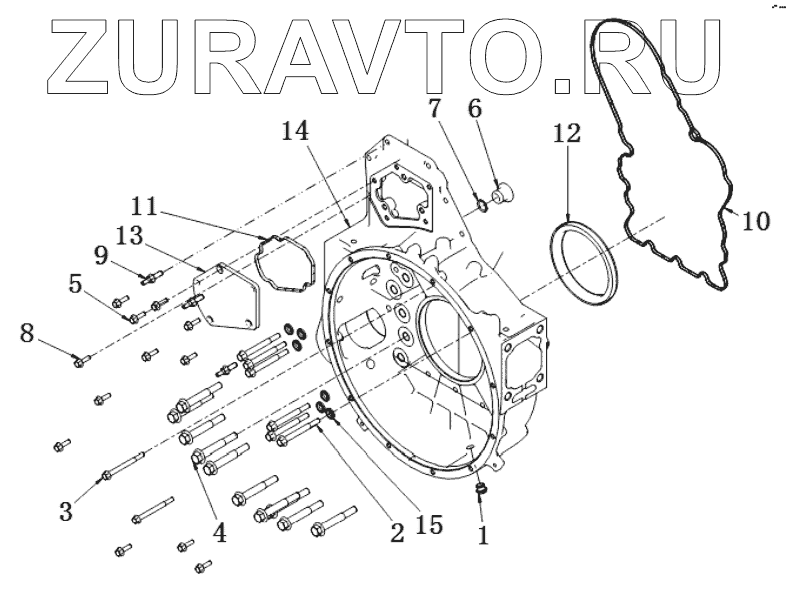 ZURAVTO.RU

14
7
6
12
10
11
13
9
5
8
3
4
2
15
1