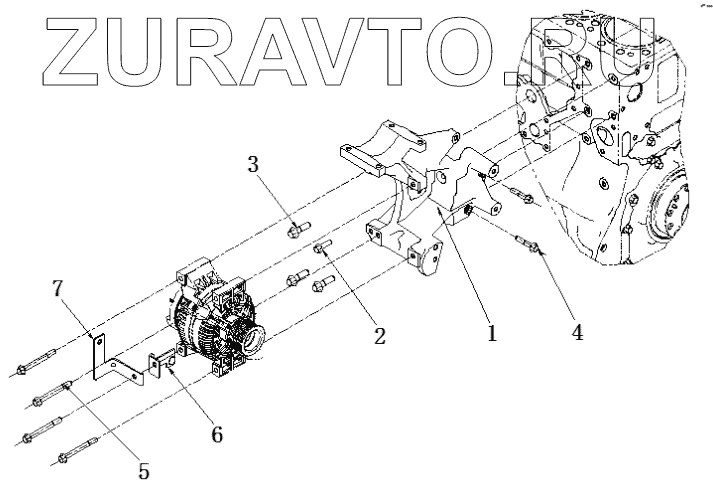 ZURAVTO.RU

3

7

2

1

4

6

5