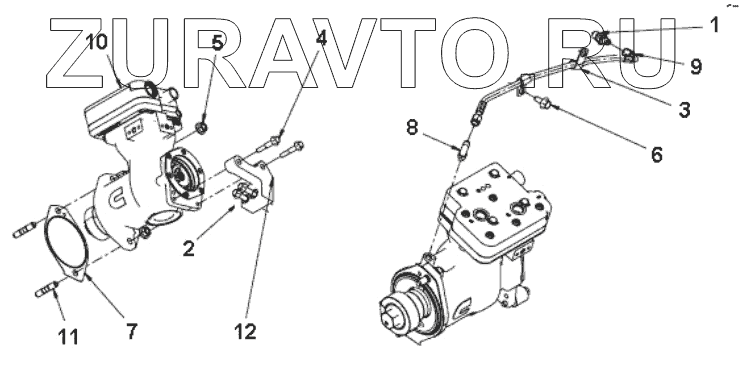 ZURAVTO.RU

10
5
4
1
9
3
6
8
2
7
11
12