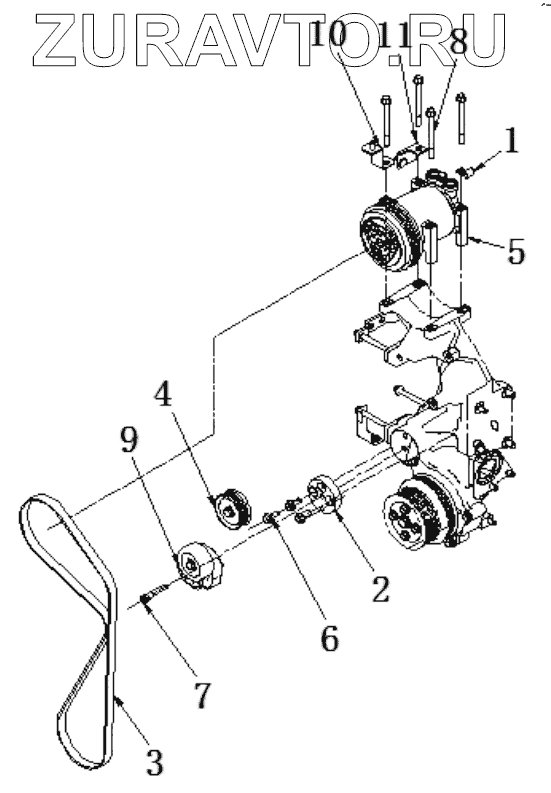 ZURAVTO.RU

10
11
8
1
5
4
9
2
6
7
3