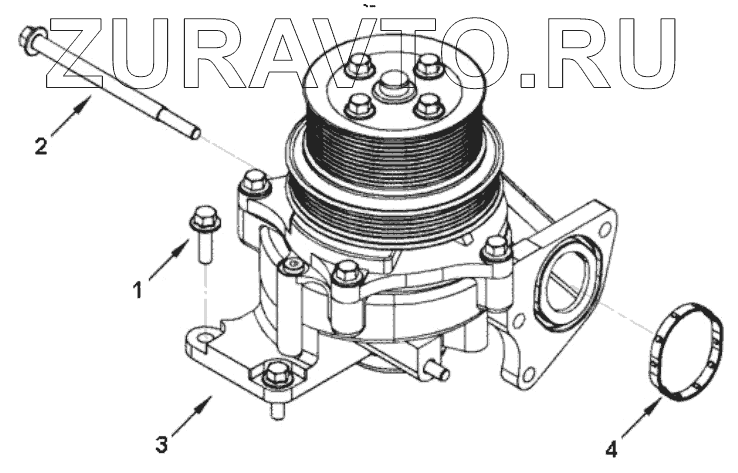 ZURAVTO.RU

2

1

3

4