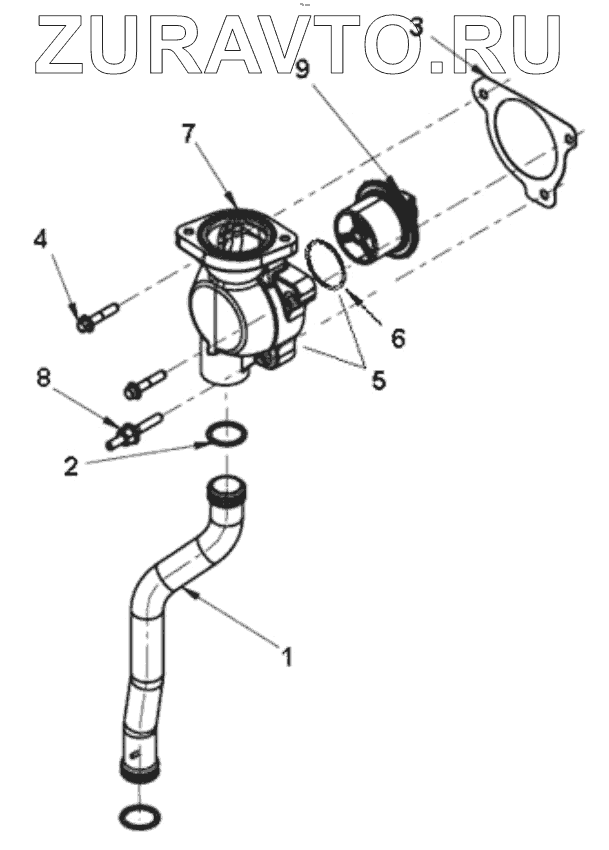 ZURAVTO.RU
3
9
7
4
6
5
8
2
1