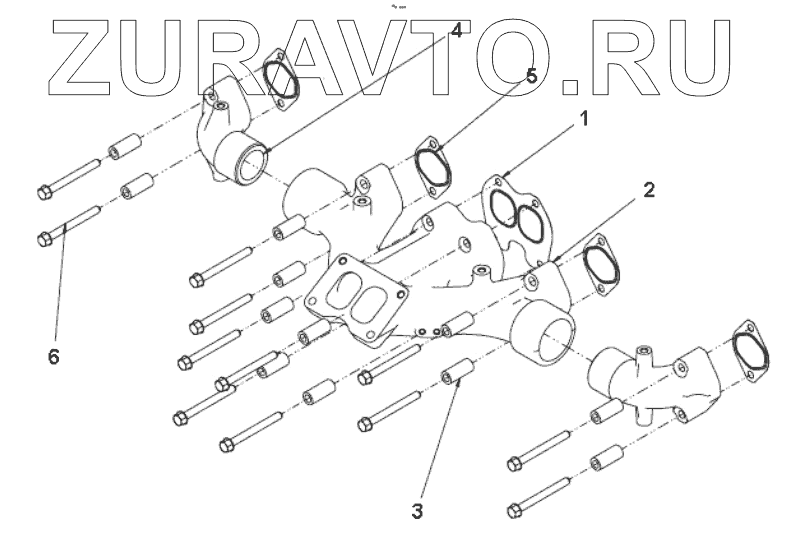 ZURAVTO.RU
4
5
1
2
6
3