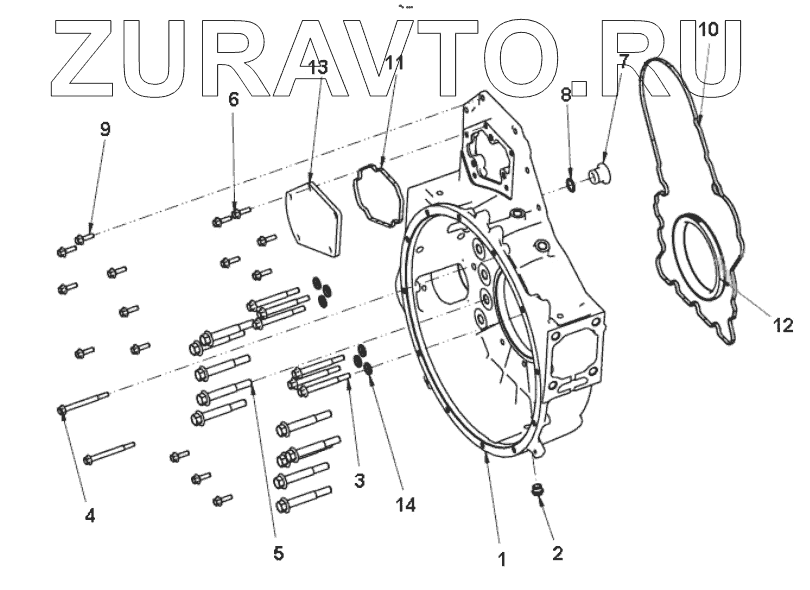 ZURAVTO.RU

13
11
10
7
8
6
9
12
4
5
3
14
1
2