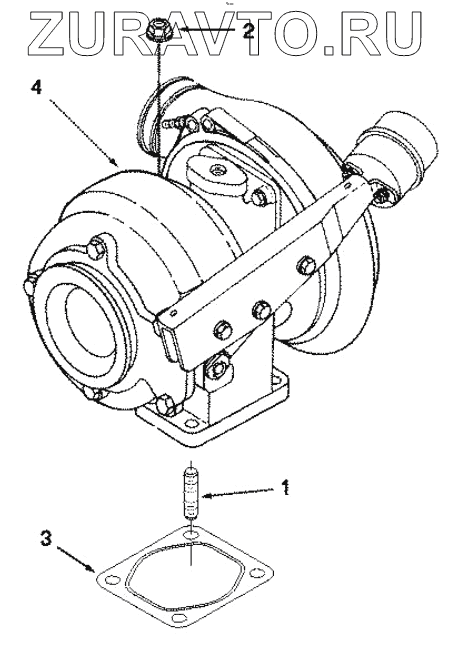 ZURAVTO.RU
2
4
1
3