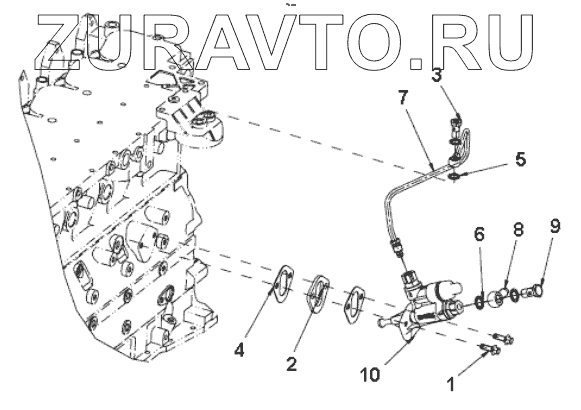 ZURAVTO.RU

3
7
5
6
8
9
4
2
10
1